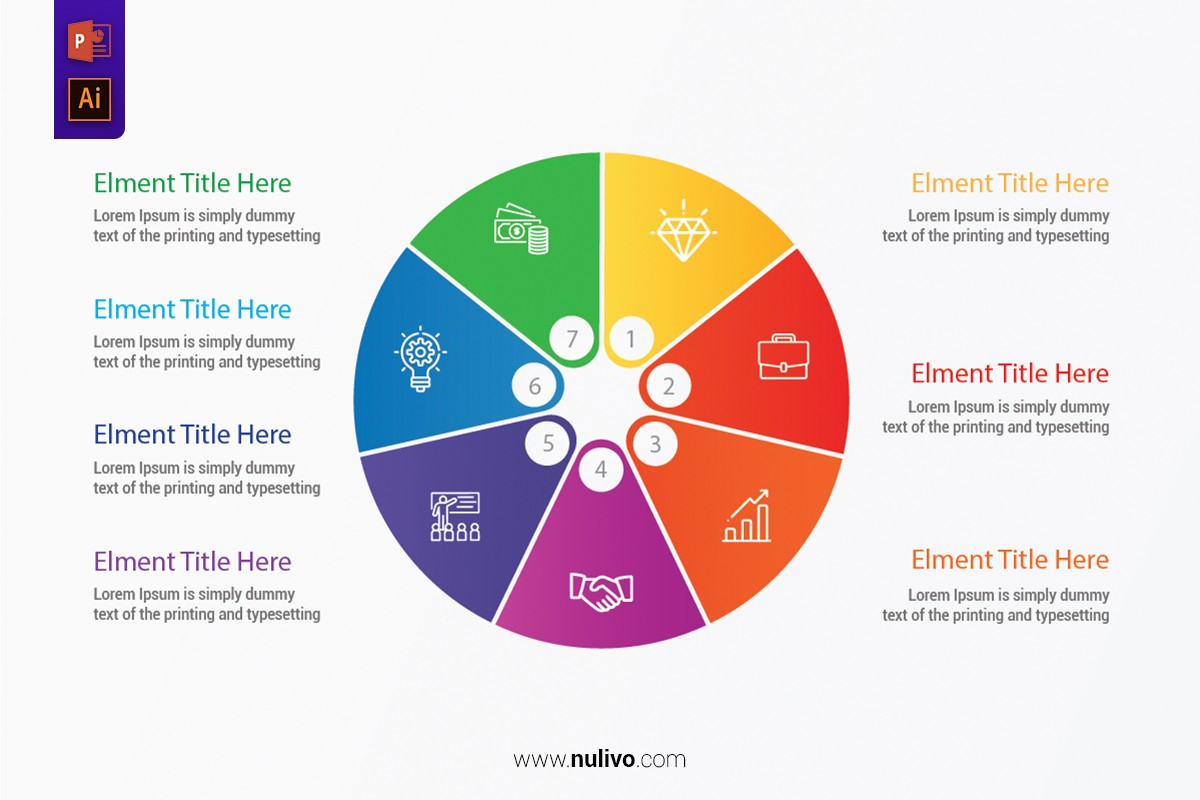 P

Ai

Elment Title Here
Lorem Ipsum is simply dummy text of the printing and typesetting

Elment Title Here
Lorem Ipsum is simply dummy text of the printing and typesetting

Elment Title Here
Lorem Ipsum is simply dummy text of the printing and typesetting

Elment Title Here
Lorem Ipsum is simply dummy text of the printing and typesetting

7
1
6
2
5
3
4

Elment Title Here
Lorem Ipsum is simply dummy text of the printing and typesetting

Elment Title Here
Lorem Ipsum is simply dummy text of the printing and typesetting

Elment Title Here
Lorem Ipsum is simply dummy text of the printing and typesetting

www.nulivo.com