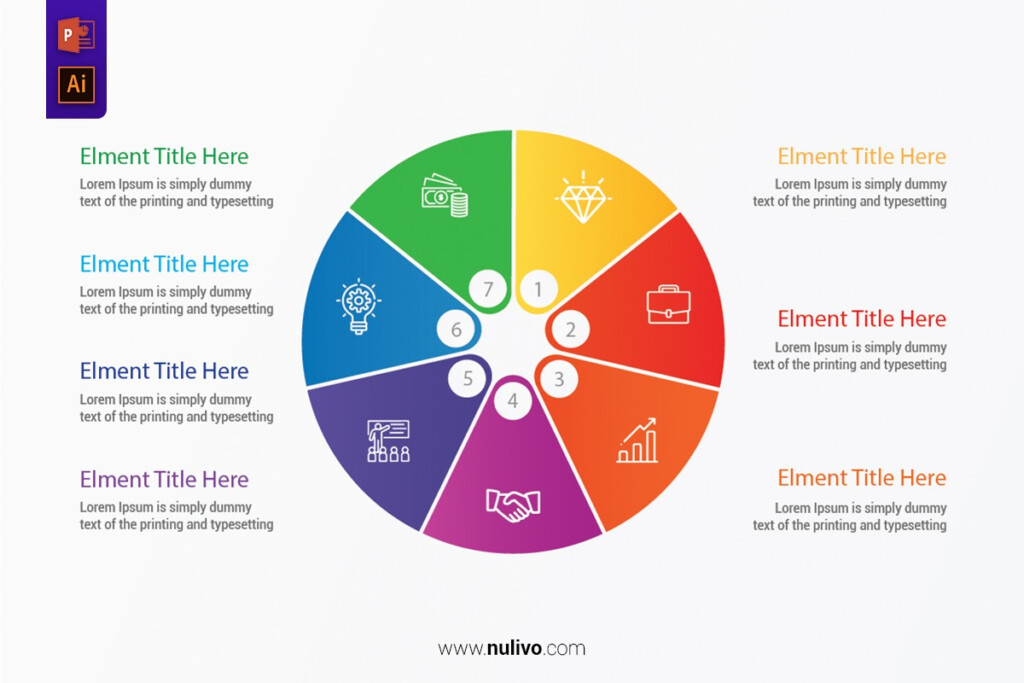 P

Ai

Elment Title Here
Lorem Ipsum is simply dummy text of the printing and typesetting

Elment Title Here
Lorem Ipsum is simply dummy text of the printing and typesetting

Elment Title Here
Lorem Ipsum is simply dummy text of the printing and typesetting

Elment Title Here
Lorem Ipsum is simply dummy text of the printing and typesetting

7
1
6
2
5
3
4

Elment Title Here
Lorem Ipsum is simply dummy text of the printing and typesetting

Elment Title Here
Lorem Ipsum is simply dummy text of the printing and typesetting

Elment Title Here
Lorem Ipsum is simply dummy text of the printing and typesetting

www.nulivo.com